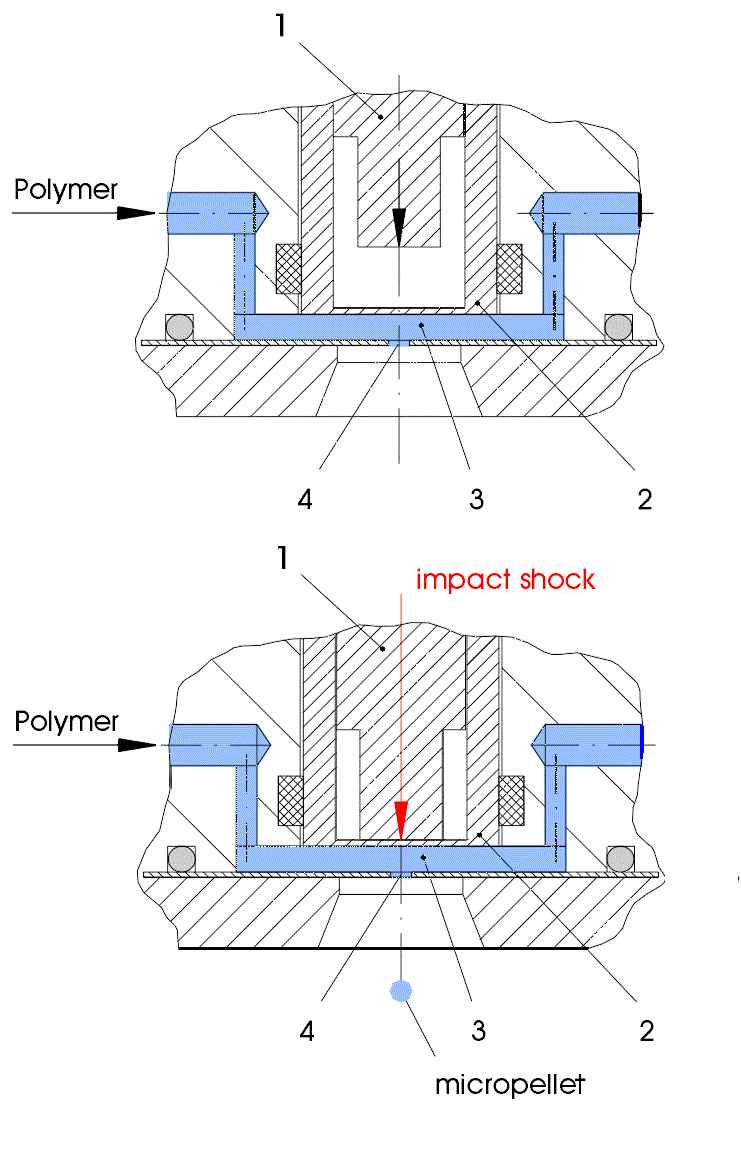 1

Polymer

4 3 2

1

impact shock

Polymer

4 3 2

micropellet